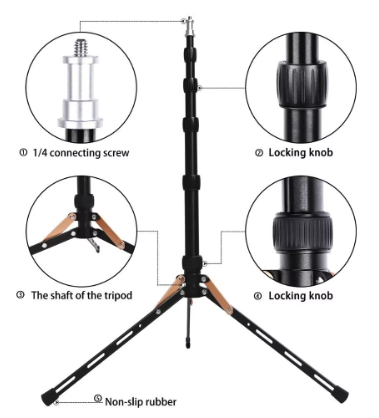 ① 1/4 connecting screw

② Locking knob

③ The shaft of the tripod

④ Locking knob

⑤ Non-slip rubber